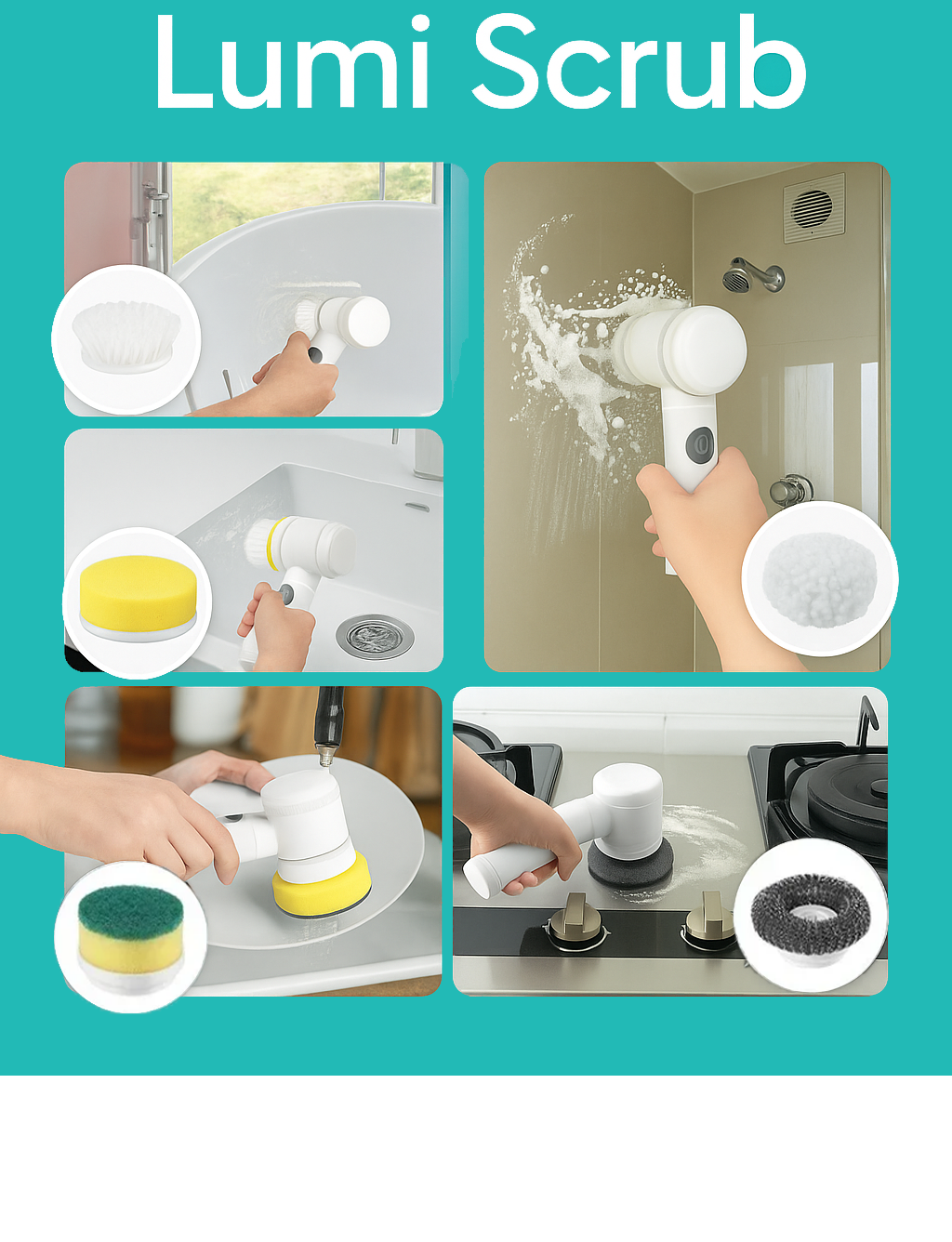 Lumi Scrub